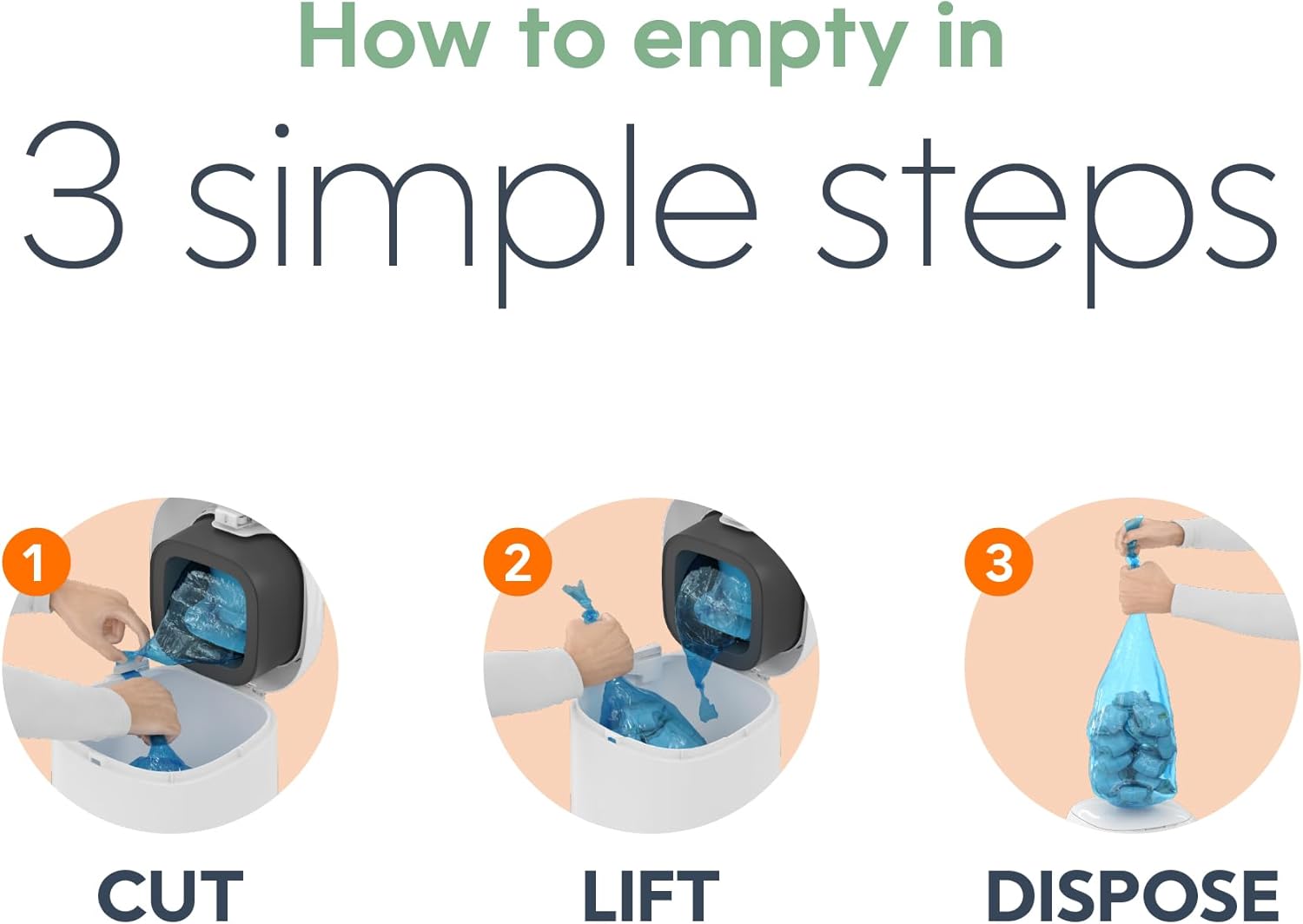 How to empty in
3 simple steps

1
CUT

2
LIFT

3
DISPOSE